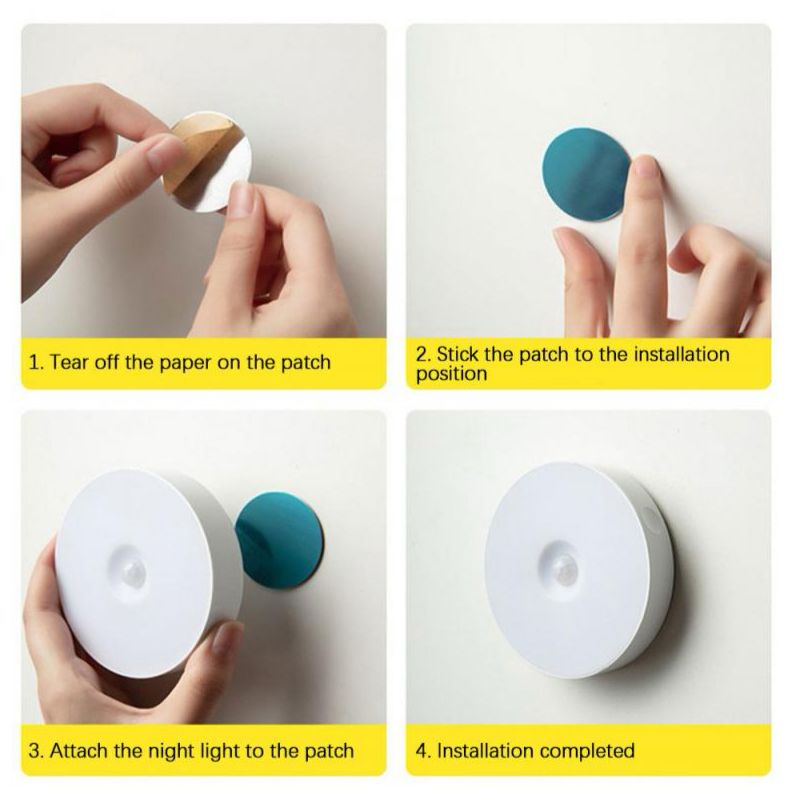 1. Tear off the paper on the patch

2. Stick the patch to the installation position

3. Attach the night light to the patch

4. Installation completed